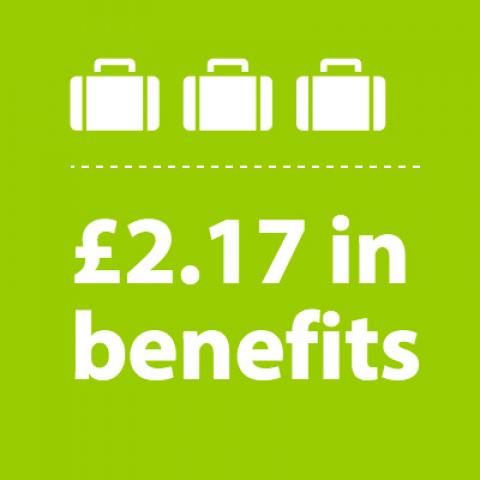 £2.17 in benefits